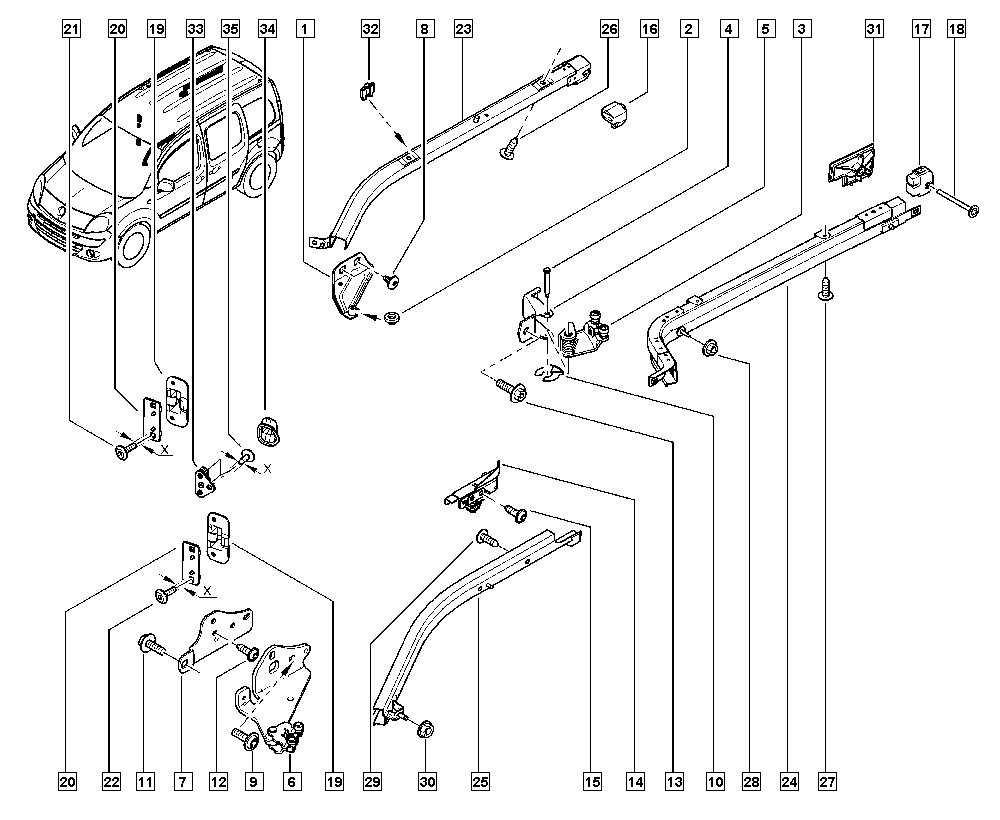 21 20 19 33 35 34 1 32 8 23 26 16 2 4 5 3 31 17 18

X
X
X

20 22 11 7 12 9 6 19 29 30 25 15 14 13 10 28 24 27