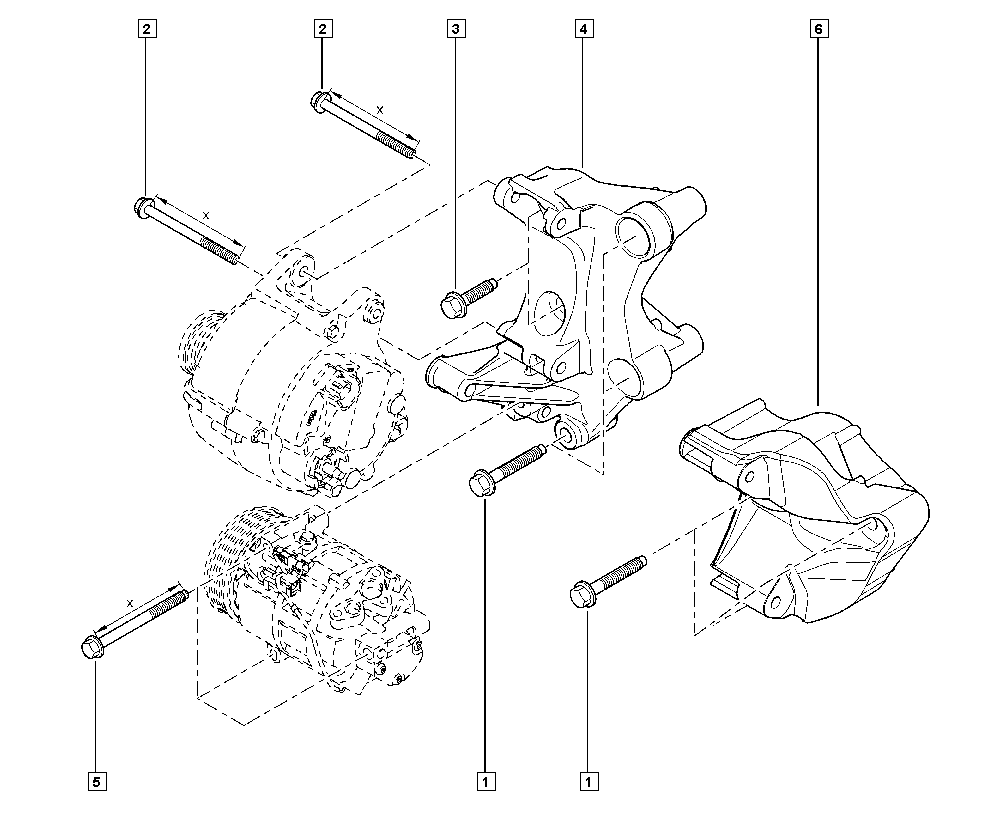 2
2
3
4
6
X
X
X
5
1
1