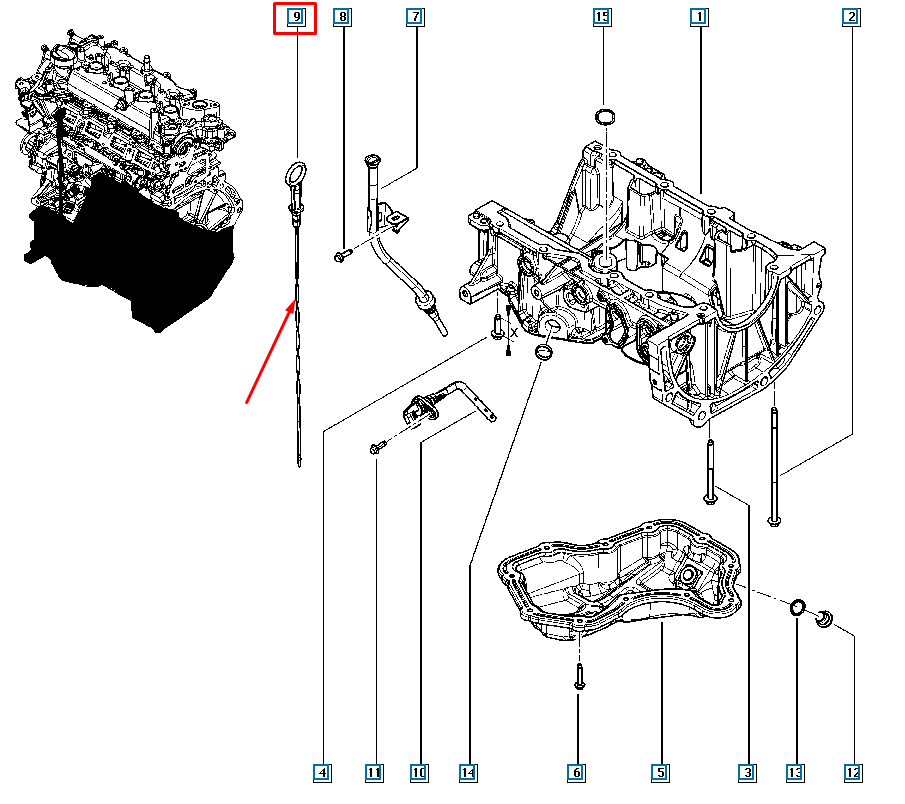 9
8
7
15
1
2
X
4
11
10
14
6
5
3
13
12