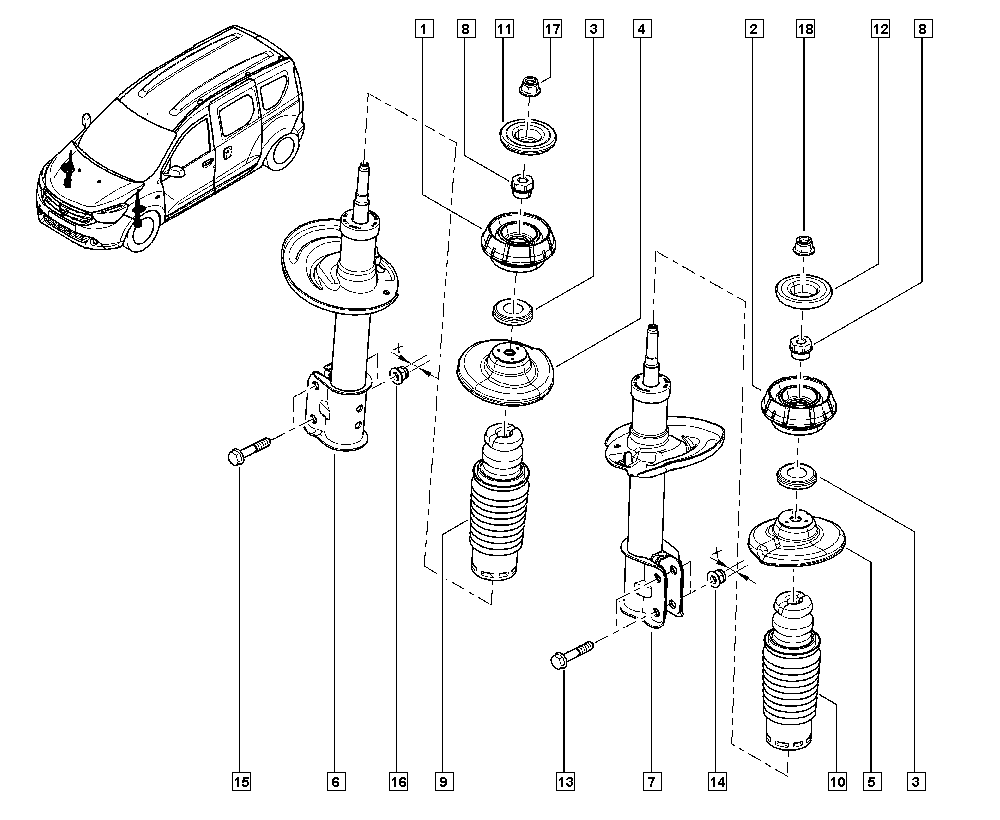 1 8 11 17 3 4 2 18 12 8

15 6 16 9 13 7 14 10 5 3